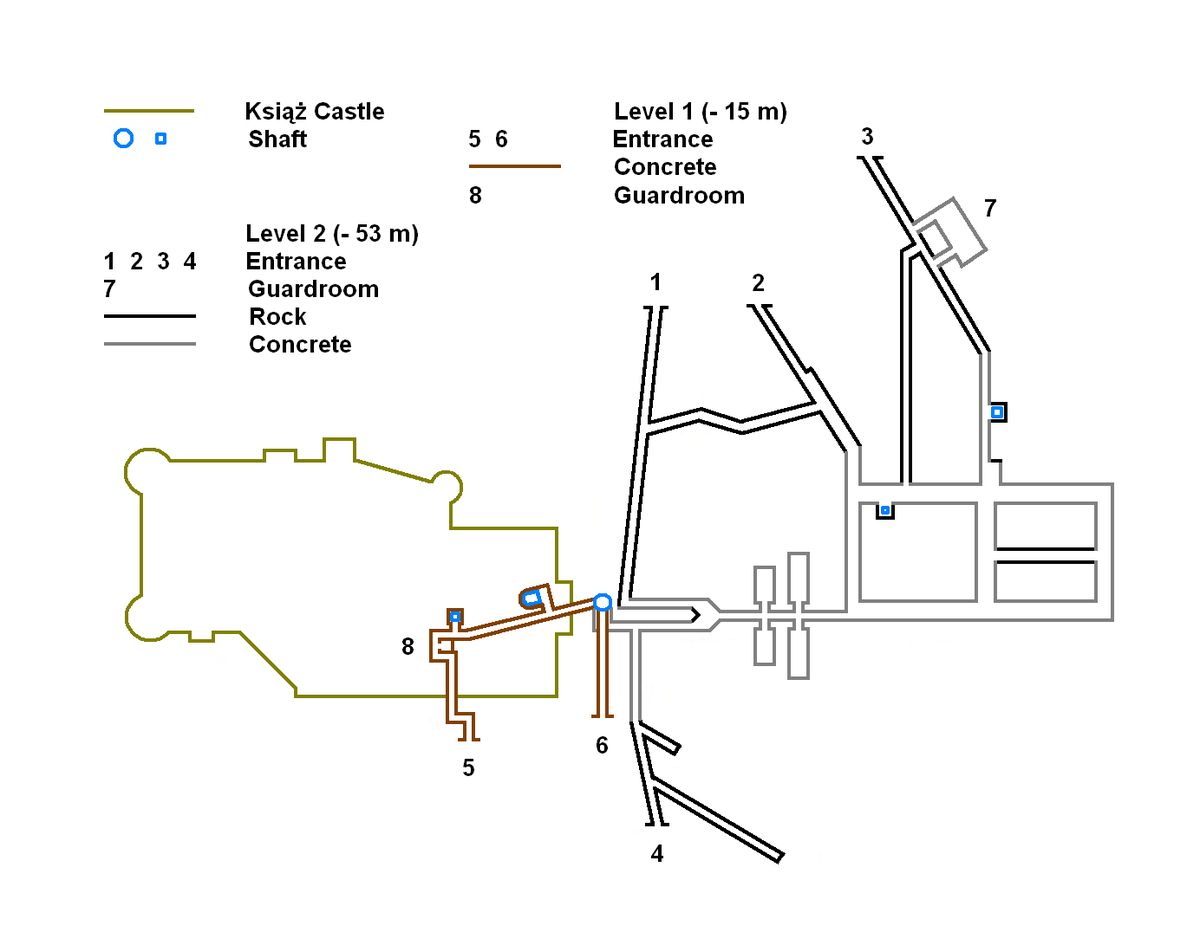 Książ Castle
Shaft

Level 1 (- 15 m)
5 6 Entrance
Concrete
8 Guardroom

Level 2 (- 53 m)
1 2 3 4 Entrance
7 Guardroom
Rock
Concrete

3
7
1
2
8
5
6
4