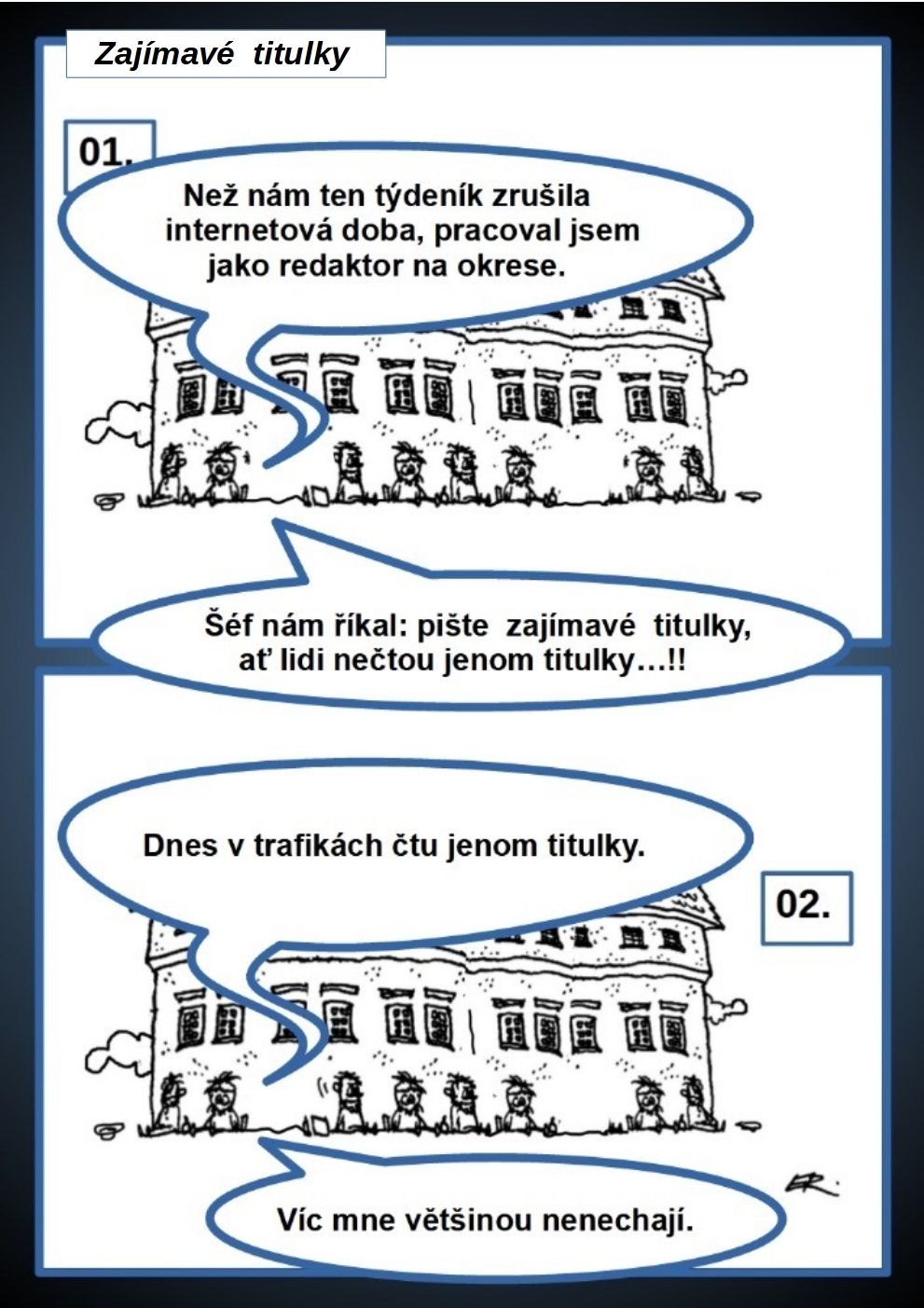 Zajímavé titulky

01.

Než nám ten týdeník zrušila internetová doba, pracoval jsem jako redaktor na okrese.

Šéf nám říkal: pište zajímavé titulky, ať lidi nečtou jenom titulky…!!

Dnes v trafikách čtu jenom titulky.

02.

Víc mne většinou nenechají.

ER.