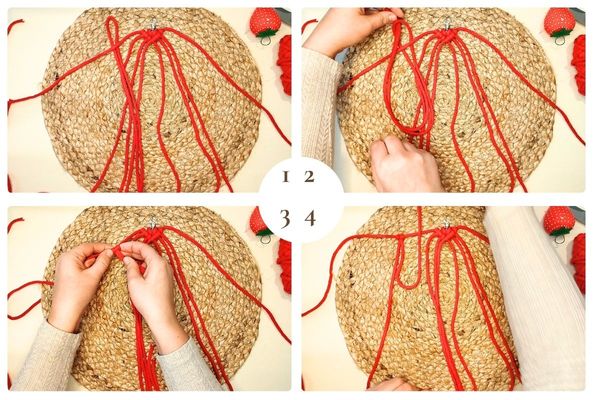 1 2
3 4