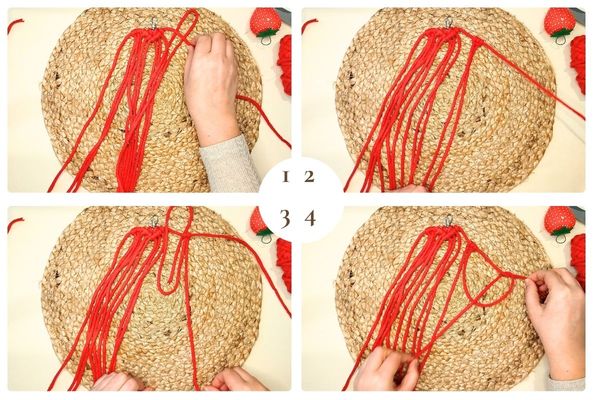 1 2
3 4