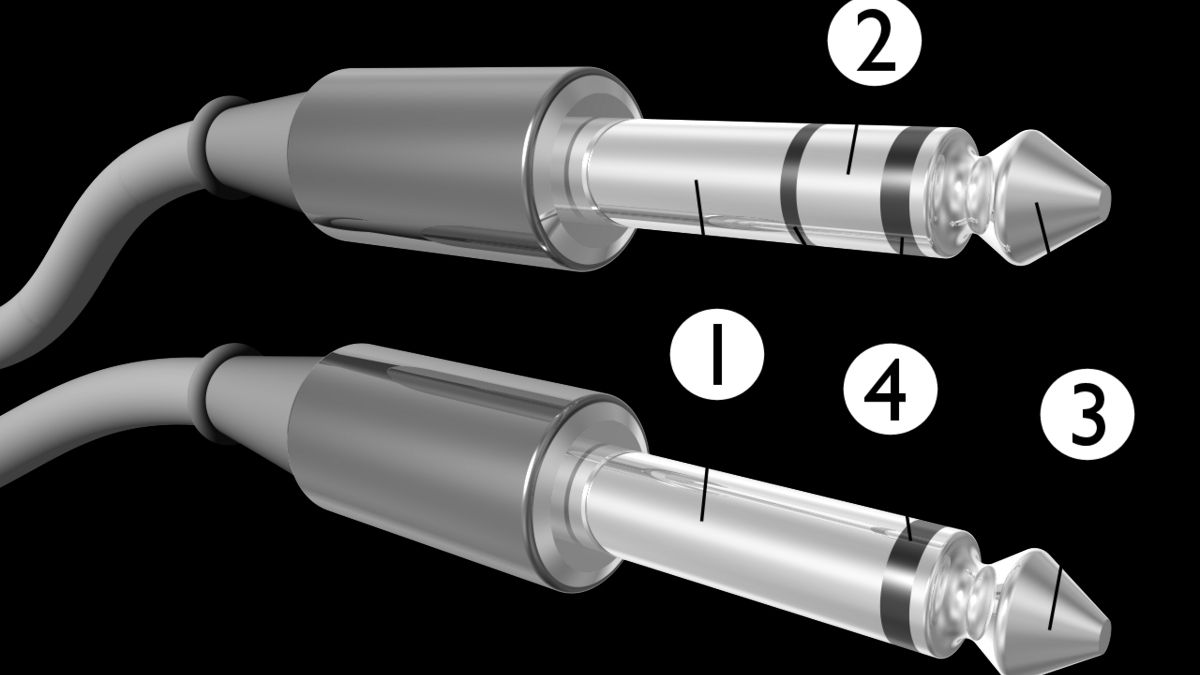 2

1

4

3