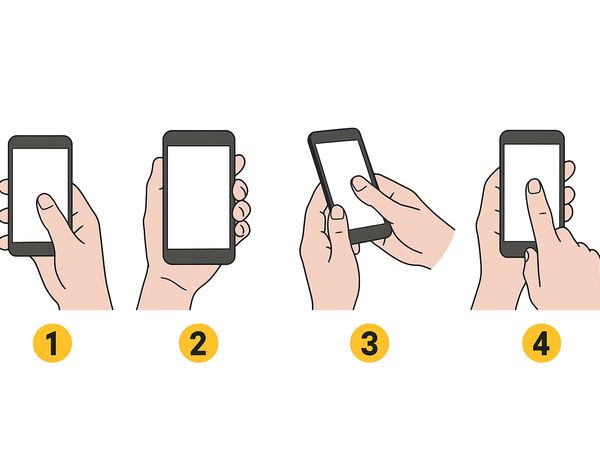 1

2

3

4